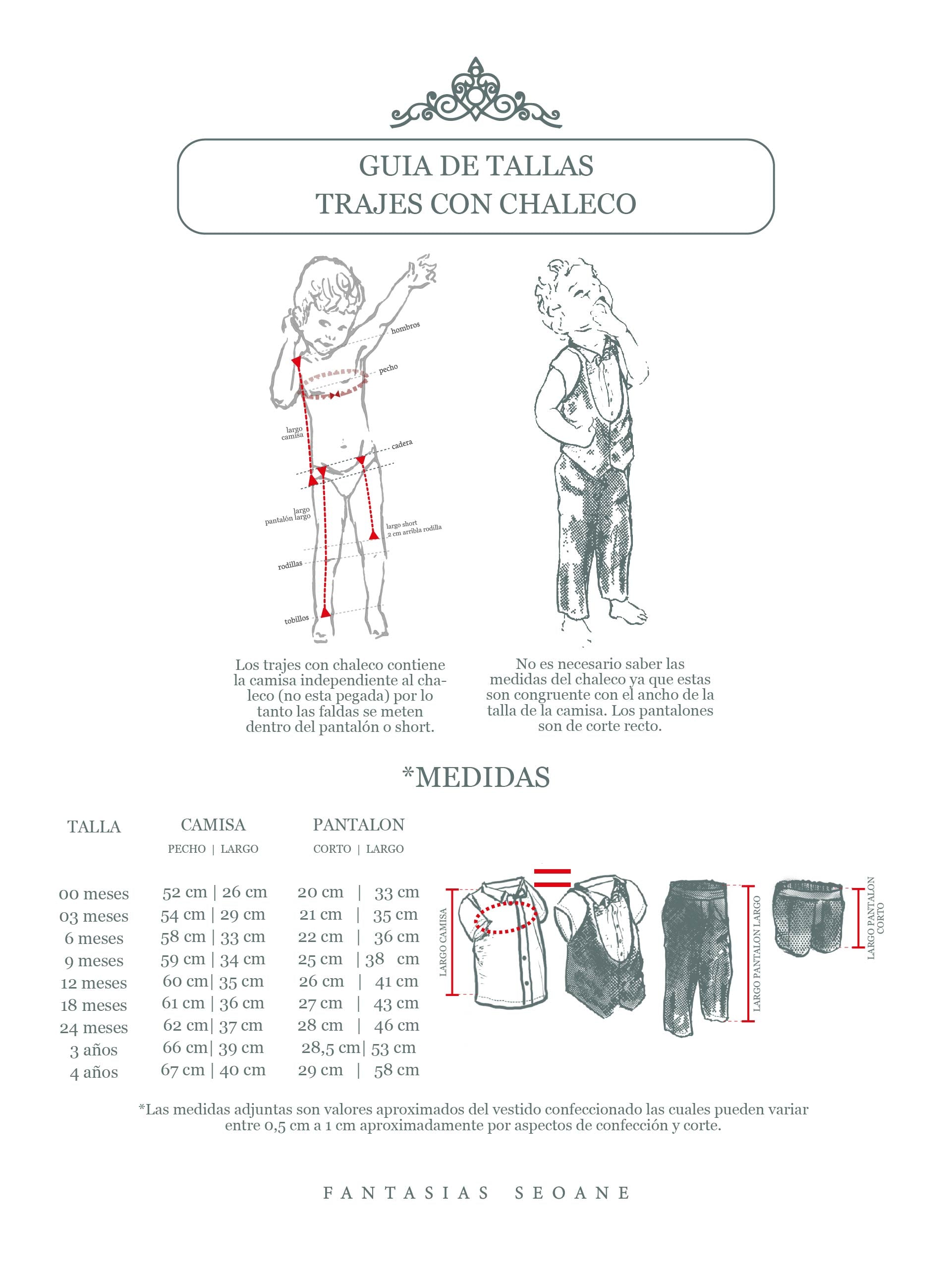 GUIA DE TALLAS
TRAJES CON CHALECO

hombros
pecho
largo camisa
cadera
largo pantalón largo
largo short 2 cm arribla rodilla
rodillas
tobillos

Los trajes con chaleco contiene la camisa independiente al chaleco (no esta pegada) por lo tanto las faldas se meten dentro del pantalón o short.

No es necesario saber las medidas del chaleco ya que estas son congruente con el ancho de la talla de la camisa. Los pantalones son de corte recto.

*MEDIDAS

| TALLA | CAMISA PECHO \| LARGO | PANTALON CORTO \| LARGO |
|---|---|---|
| 00 meses | 52 cm \| 26 cm | 20 cm \| 33 cm |
| 03 meses | 54 cm \| 29 cm | 21 cm \| 35 cm |
| 6 meses | 58 cm \| 33 cm | 22 cm \| 36 cm |
| 9 meses | 59 cm \| 34 cm | 25 cm \| 38 cm |
| 12 meses | 60 cm\| 35 cm | 26 cm \| 41 cm |
| 18 meses | 61 cm \| 36 cm | 27 cm \| 43 cm |
| 24 meses | 62 cm\| 37 cm | 28 cm \| 46 cm |
| 3 años | 66 cm\| 39 cm | 28,5 cm\| 53 cm |
| 4 años | 67 cm \| 40 cm | 29 cm \| 58 cm |

LARGO CAMISA
LARGO PANTALON LARGO
LARGO PANTALON CORTO

*Las medidas adjuntas son valores aproximados del vestido confeccionado las cuales pueden variar entre 0,5 cm a 1 cm aproximadamente por aspectos de confección y corte.

FANTASIAS SEOANE